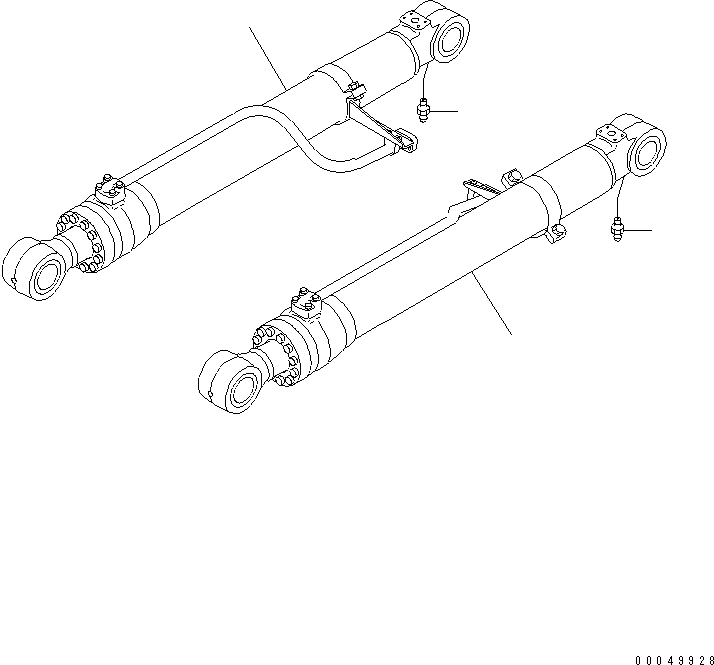 00049928