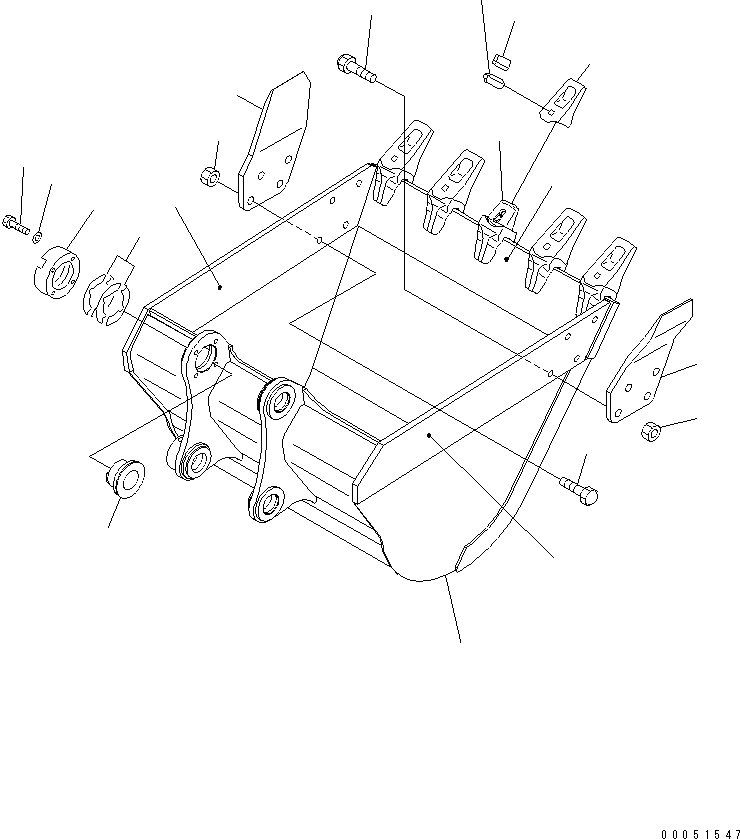 00051547