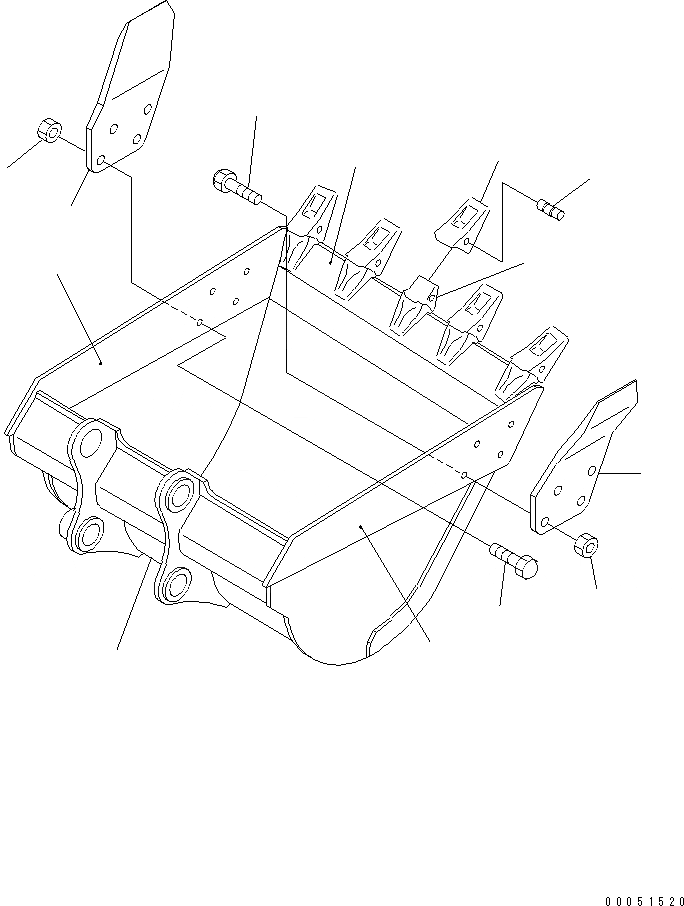 00051520