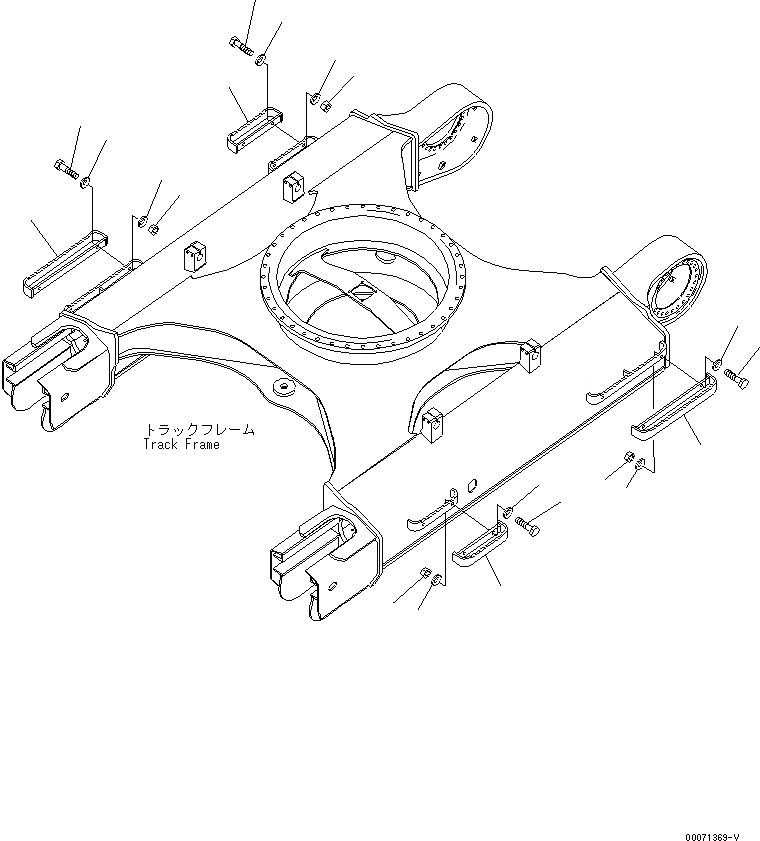 トラックフレーム
Track Frame

00071369-V