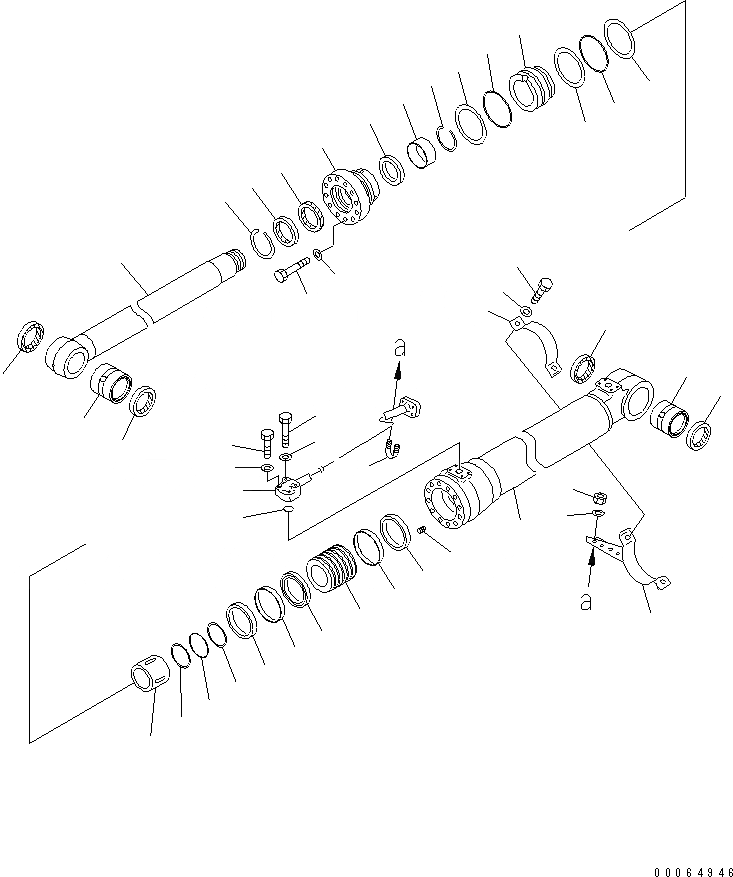 a

a

00064946