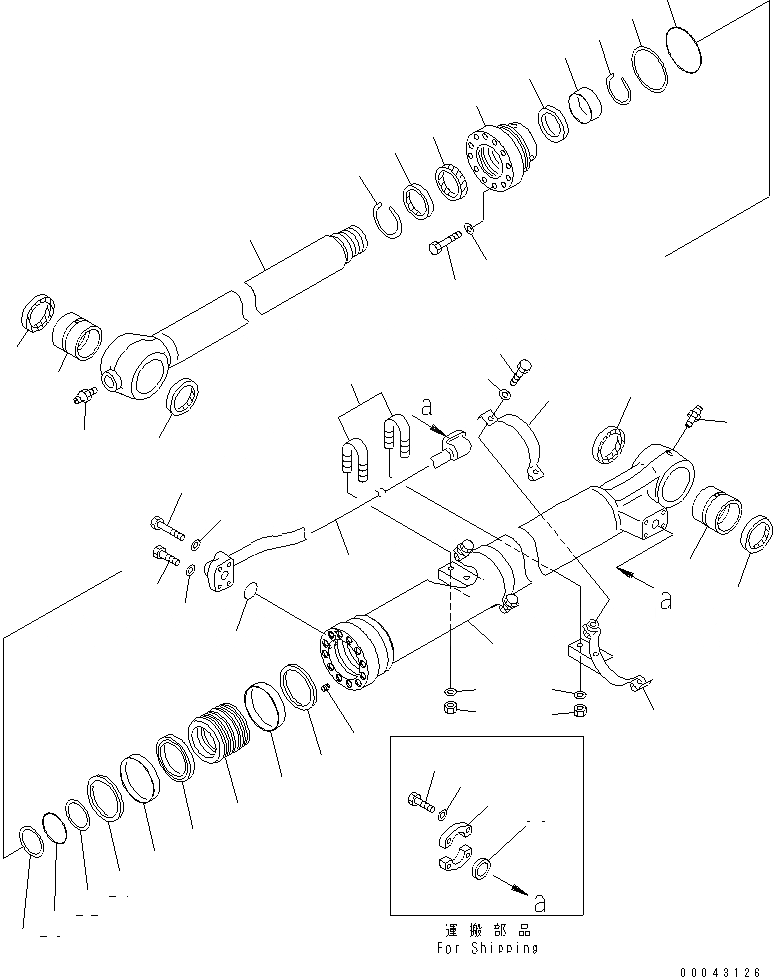 a

a

a

運搬部品
For Shipping

00043126