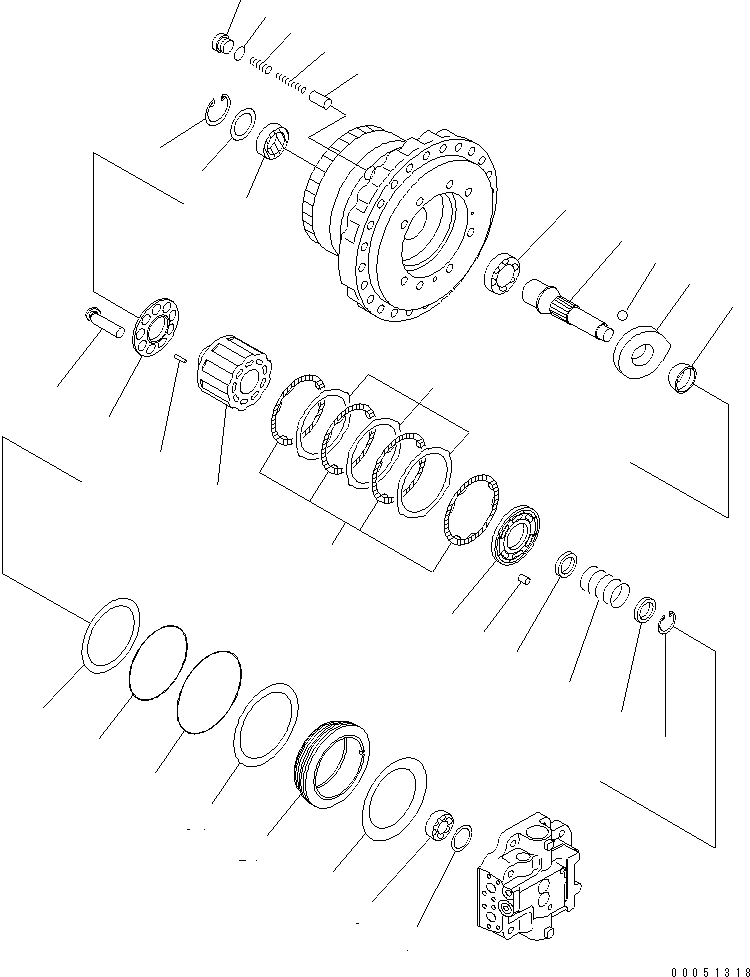 00051318