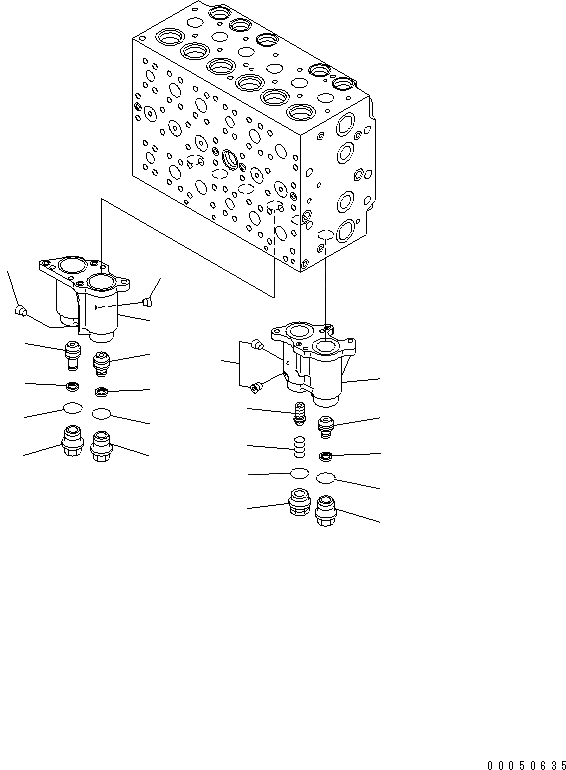 00050635