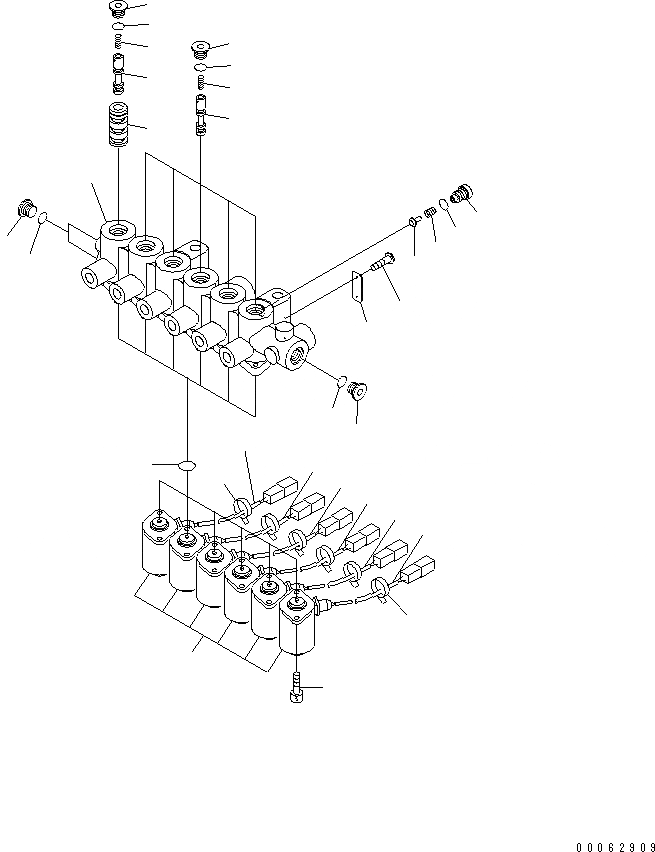 00062909