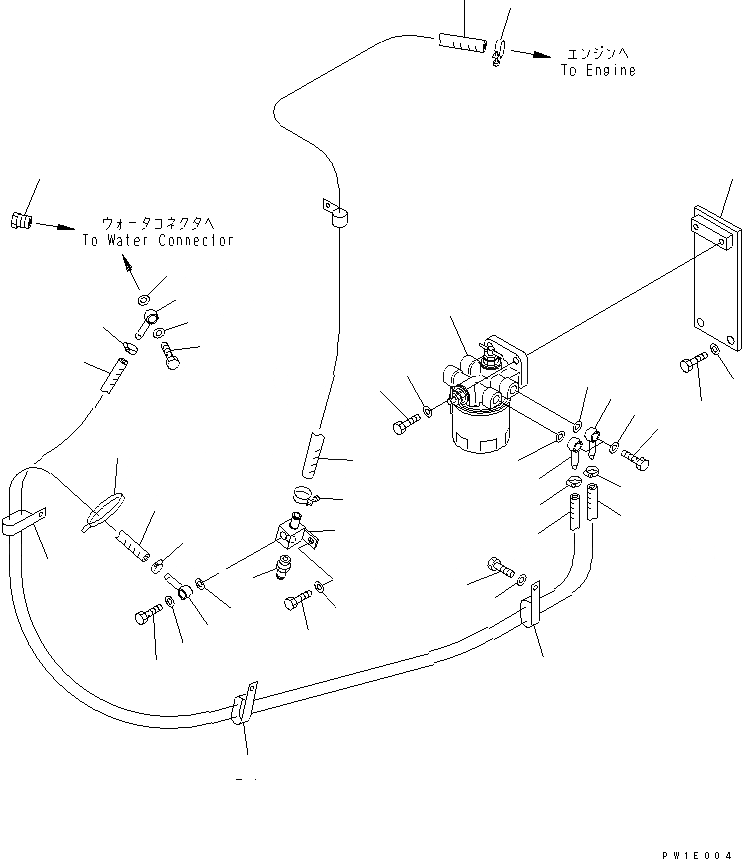 エンジンへ
To Engine

ウォータコネクタへ
To Water Connector

PW1E004