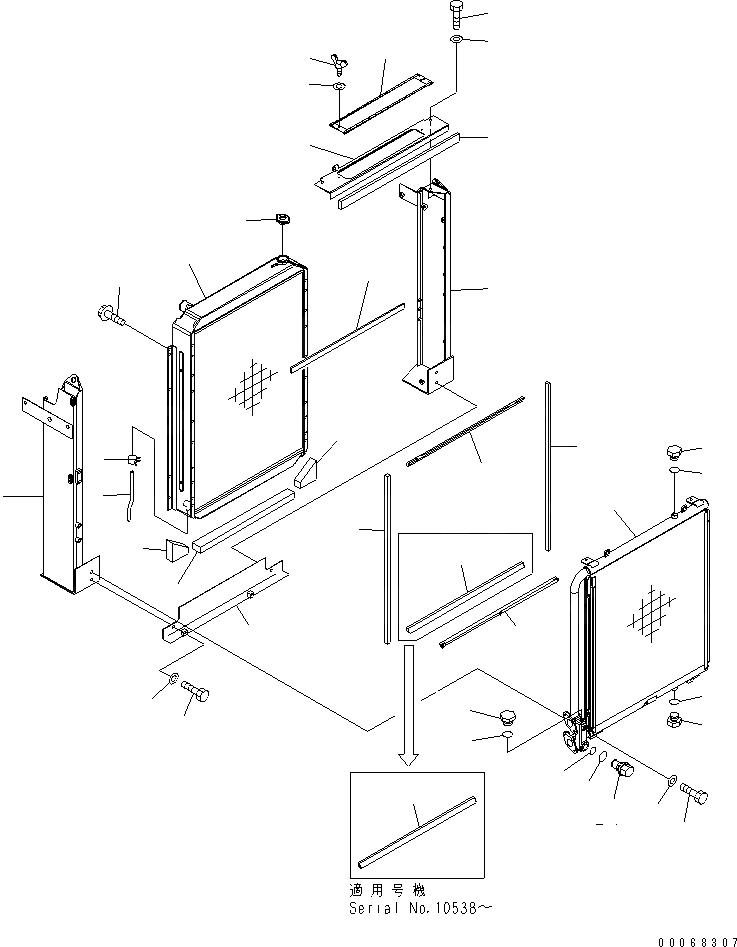 適用号機
Serial No.10538～

00068307