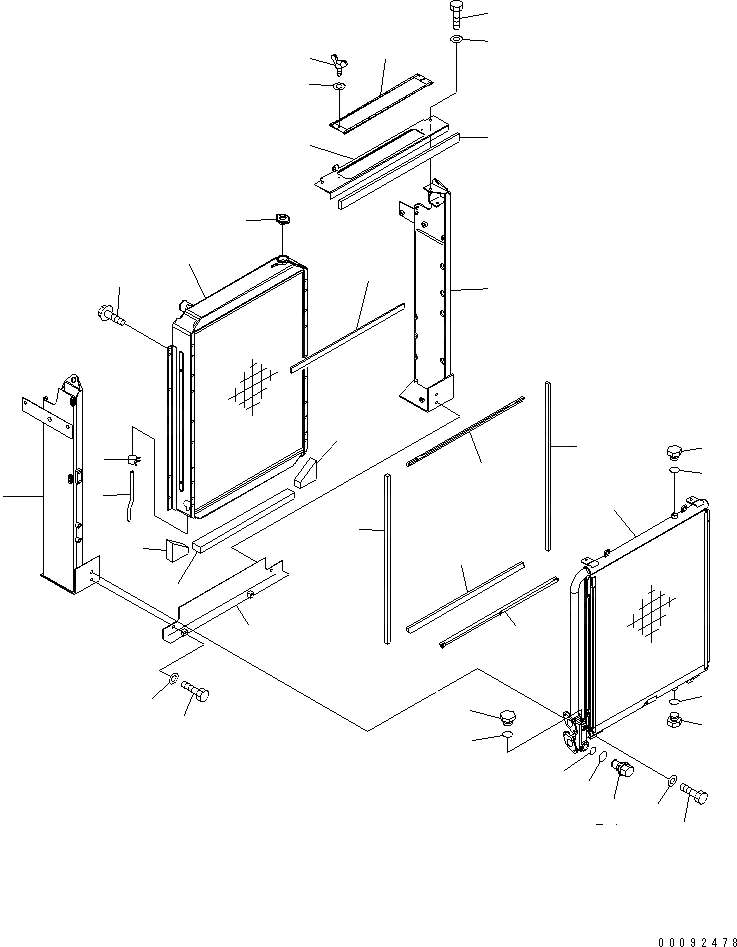 00092478