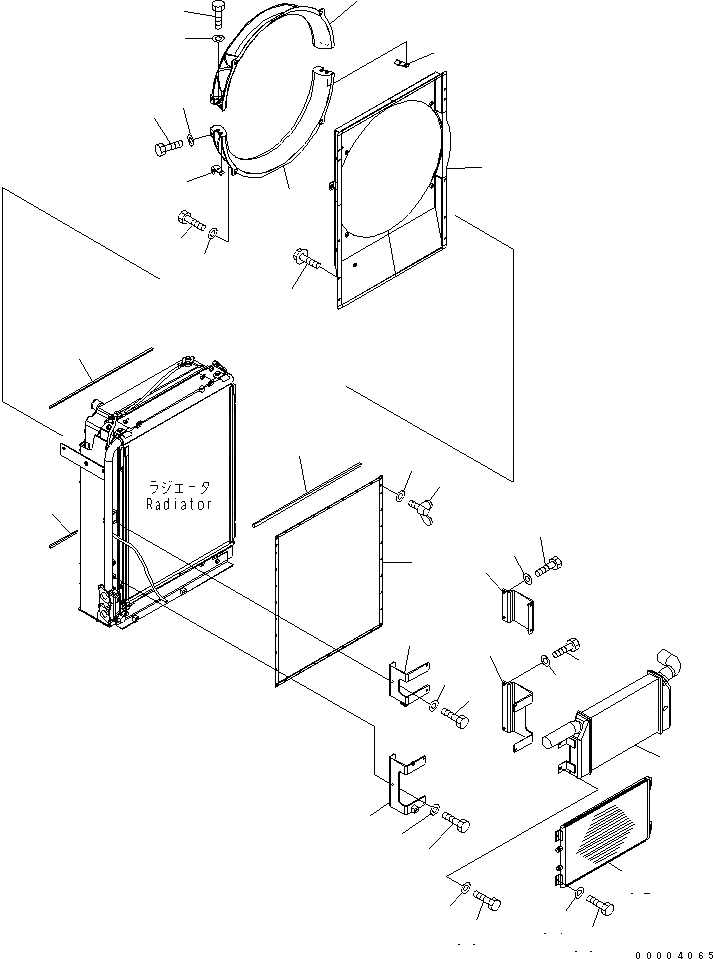 ラジエータ
Radiator

00004065