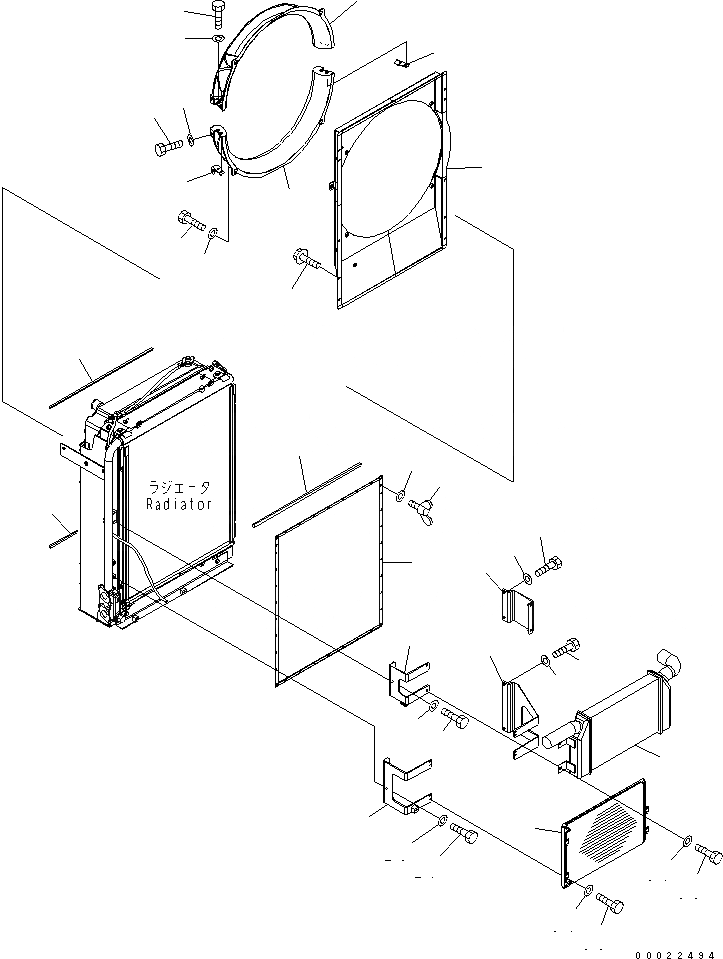 ラジエータ
Radiator

00022494