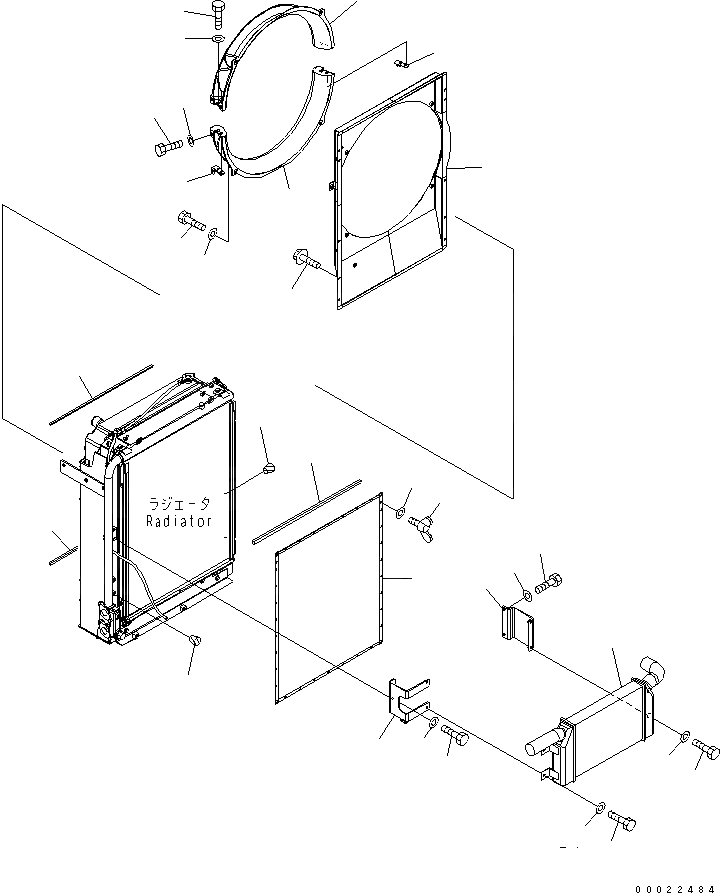 ラジエータ
Radiator

00022484