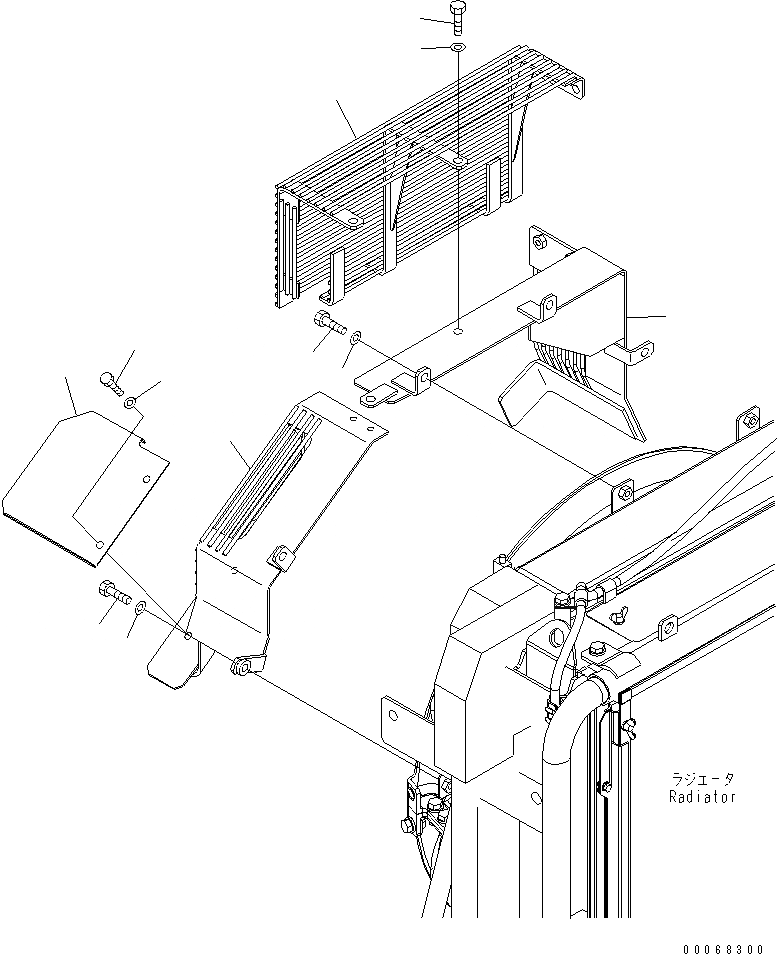 ラジエータ
Radiator

00068300