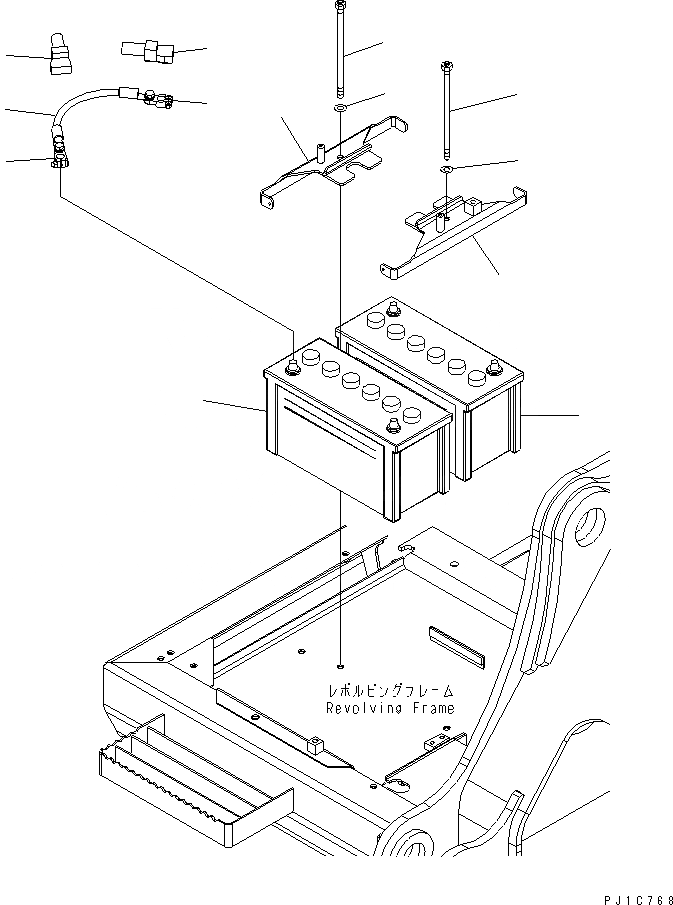 レボルビングフレーム
Revolving Frame

PJ1C768