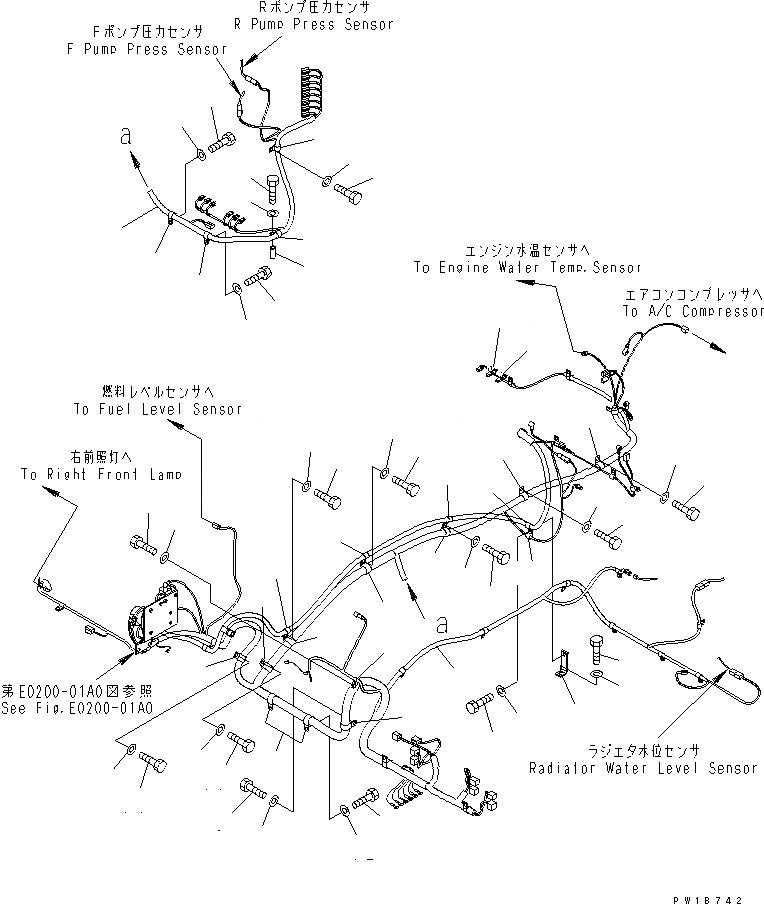 Rポンプ圧力センサ
R Pump Press Sensor

Fポンプ圧力センサ
F Pump Press Sensor

a

エンジン水温センサへ
To Engine Water Temp.Sensor

エアコンコンプレッサへ
To A/C Compressor

燃料レベルセンサへ
To Fuel Level Sensor

右前照灯へ
To Right Front Lamp

a

第E0200-01A0図参照
See Fig.E0200-01A0

ラジエタ水位センサ
Radiator Water Level Sensor

PW18742