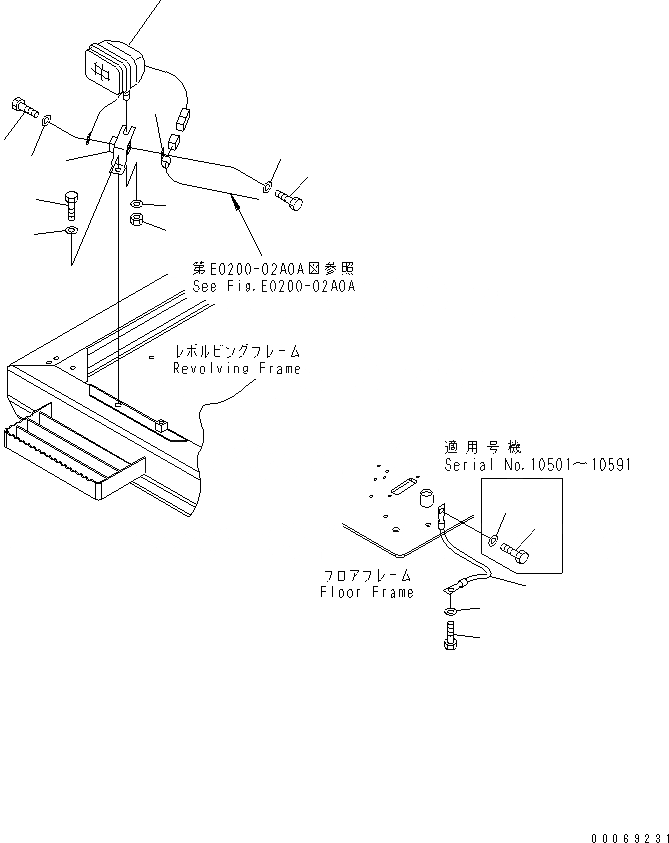 第E0200-02A0A図参照
See Fig.E0200-02A0A

レボルビングフレーム
Revolving Frame

適用号機
Serial No.10501～10591

フロアフレーム
Floor Frame

00069231