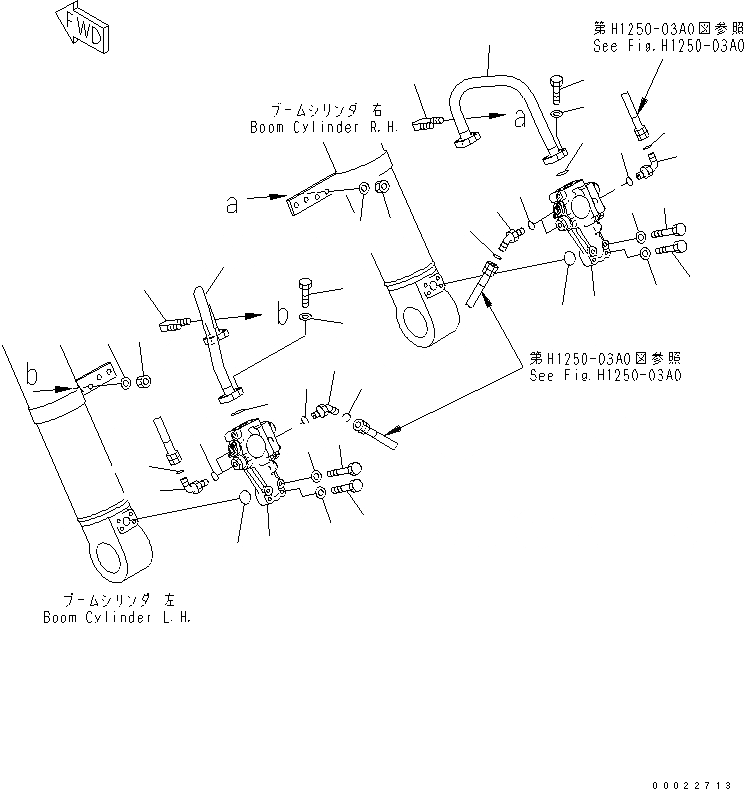 FWD

第H1250-03A0図参照
See Fig.H1250-03A0

ブームシリンダ 右
Boom Cylinder R.H.

a

a

b

b

第H1250-03A0図参照
See Fig.H1250-03A0

ブームシリンダ 左
Boom Cylinder L.H.

00022713