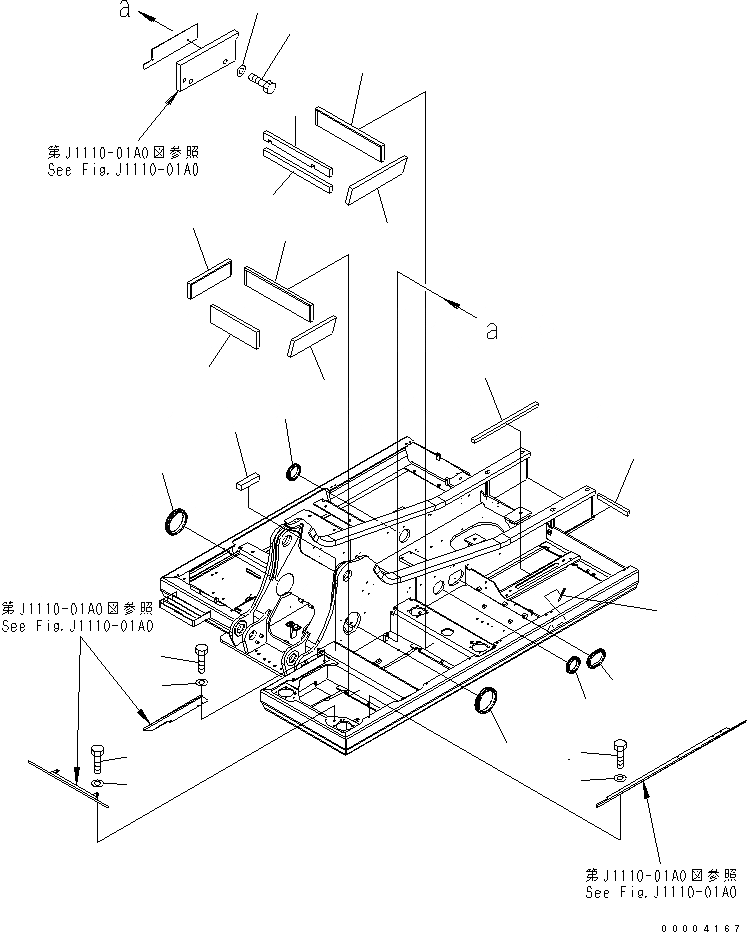 a

第J1110-01A0図参照
See Fig.J1110-01A0

a

第J1110-01A0図参照
See Fig.J1110-01A0

第J1110-01A0図参照
See Fig.J1110-01A0

00004167