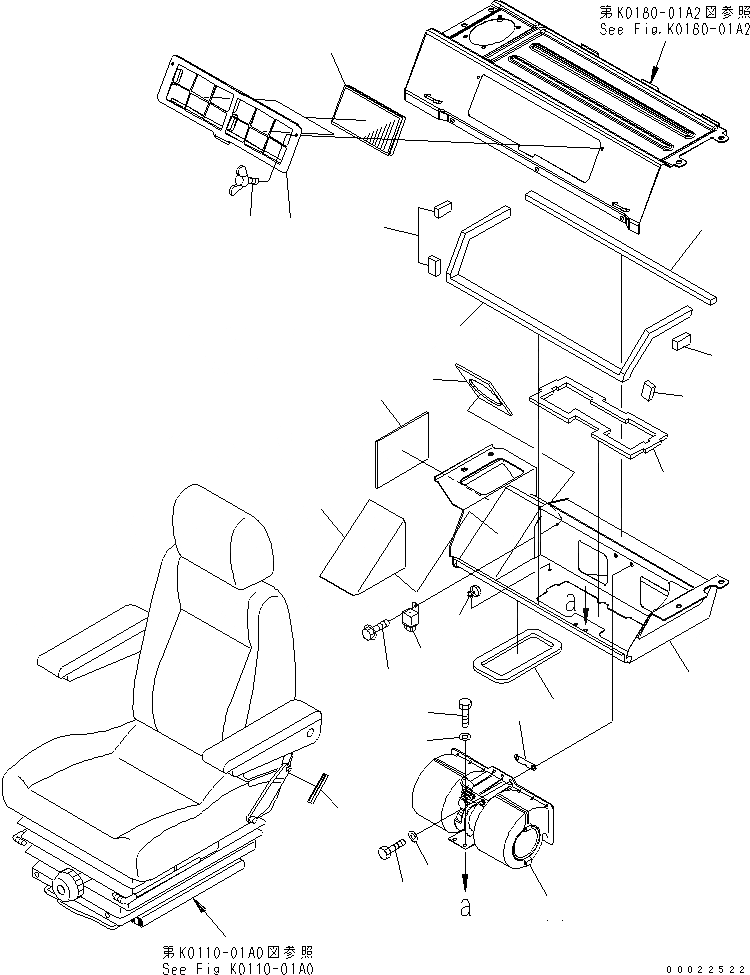 第K0180-01A2図参照
See Fig.K0180-01A2

a

a

第K0110-01A0図参照
See Fig K0110-01A0

00022522