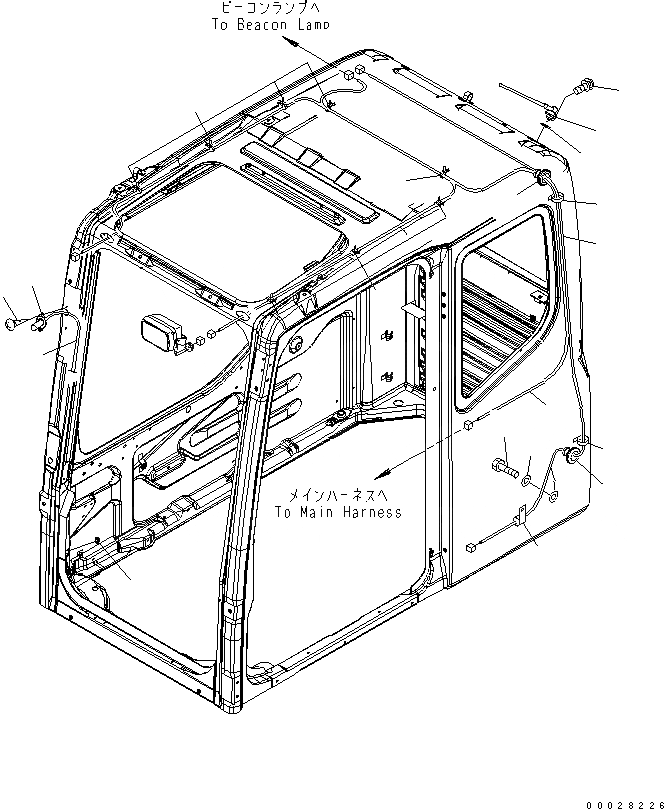 ビーコンランプへ
To Beacon Lamp

メインハーネスへ
To Main Harness

00028226