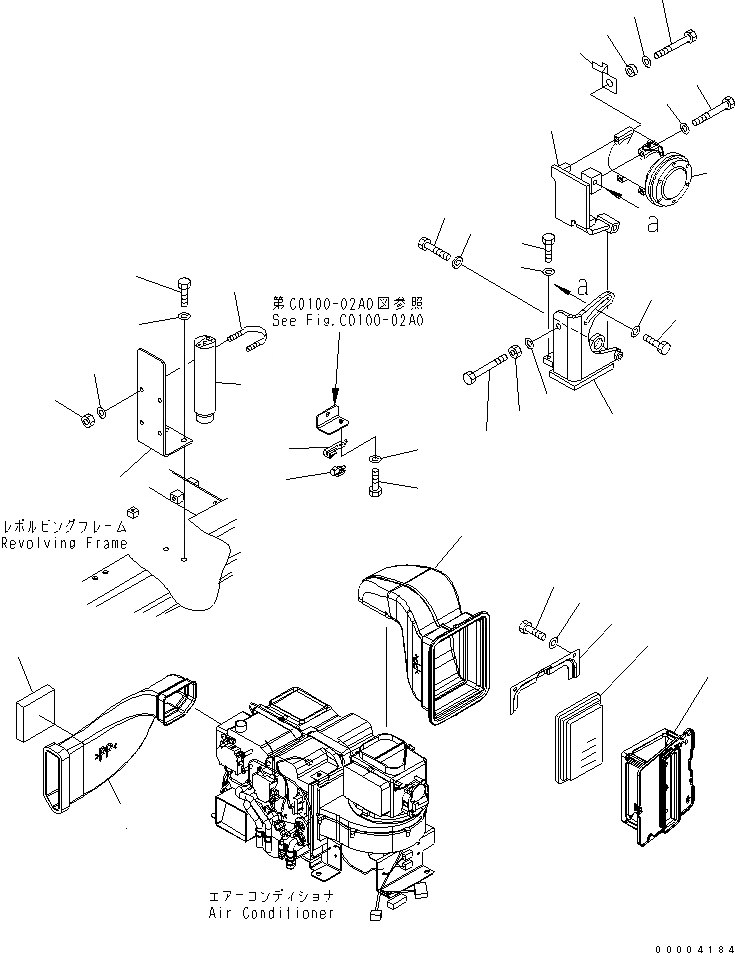 a

a

第C0100-02A0図参照
See Fig.C0100-02A0

レボルビングフレーム
Revolving Frame

エアーコンディショナ
Air Conditioner

00004184