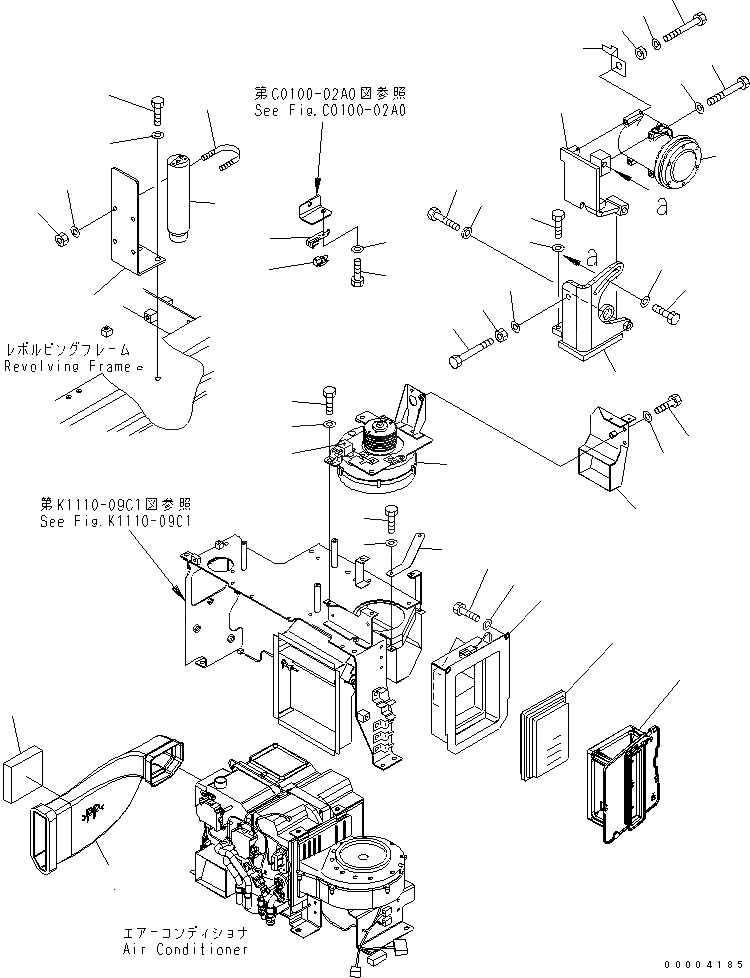 第C0100-02A0図参照
See Fig.C0100-02A0

a

a

レボルビングフレーム
Revolving Frame

第K1110-09C1図参照
See Fig.K1110-09C1

エアーコンディショナ
Air Conditioner

00004185