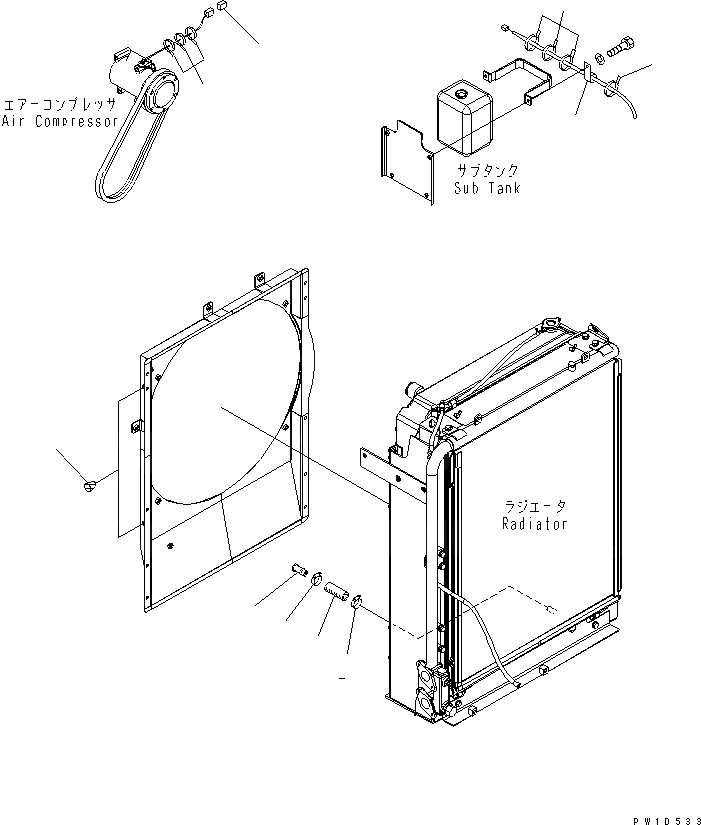 エアーコンプレッサ
Air Compressor

サブタンク
Sub Tank

ラジエータ
Radiator

PW1D533