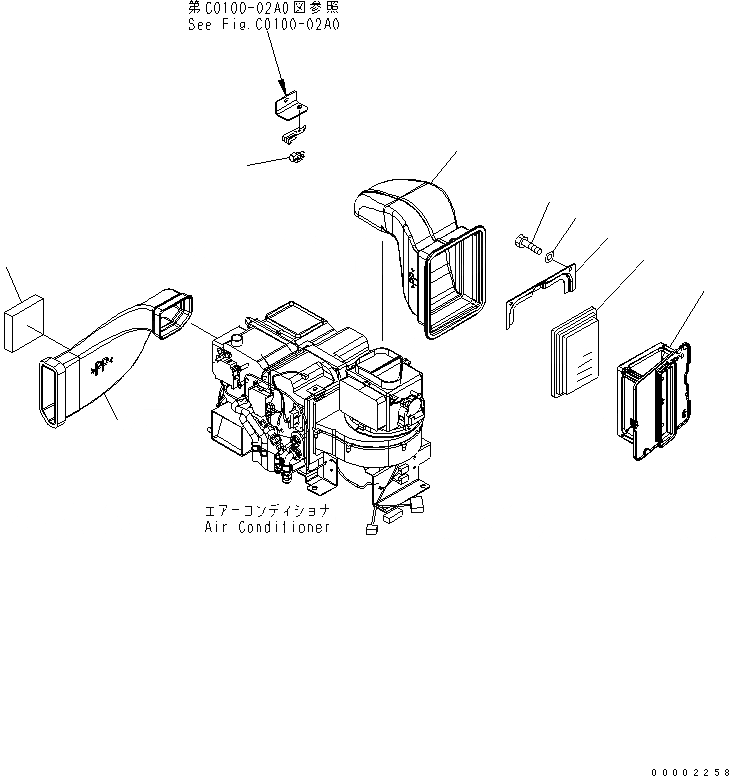 第C0100-02A0図参照
See Fig.C0100-02A0

エアーコンディショナ
Air Conditioner

00002258