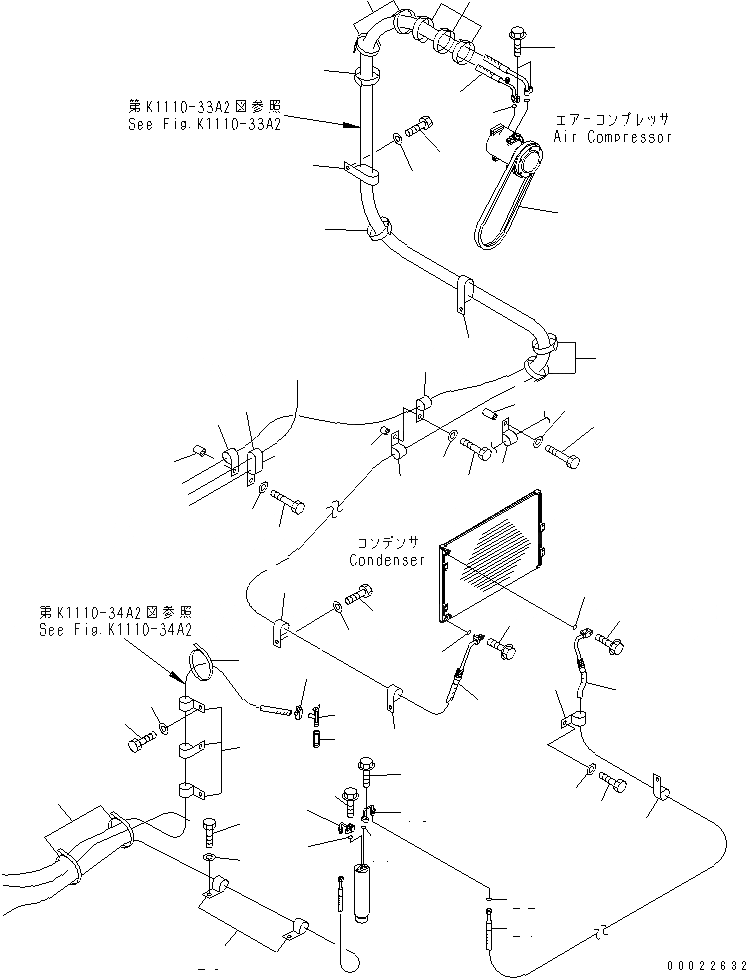 第K1110-33A2図参照
See Fig.K1110-33A2

エアーコンプレッサ
Air Compressor

コンデンサ
Condenser

第K1110-34A2図参照
See Fig.K1110-34A2

00022632