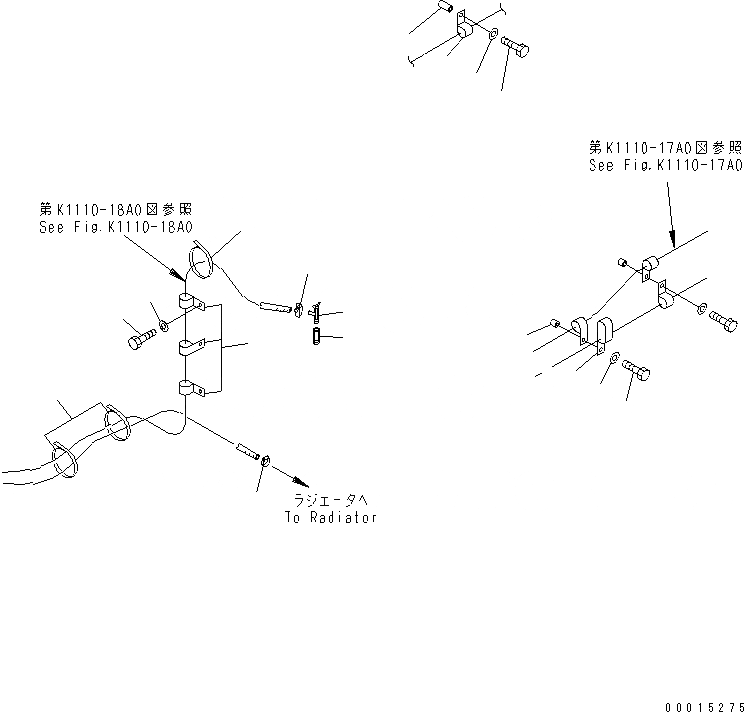 第K1110-17A0図参照
See Fig.K1110-17A0

第K1110-18A0図参照
See Fig.K1110-18A0

ラジエータへ
To Radiator

00015275