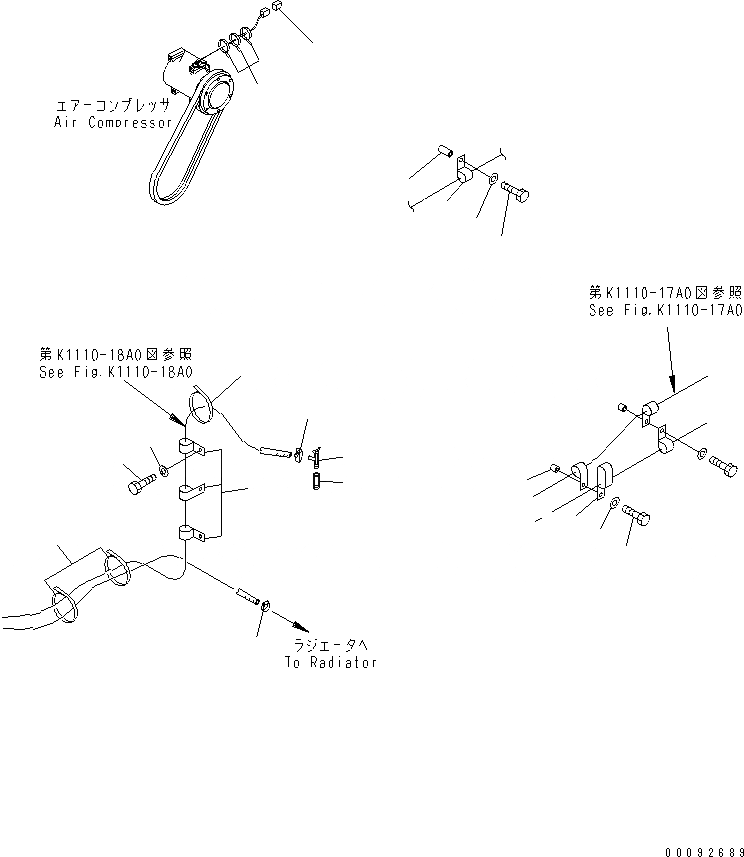 エアーコンプレッサ
Air Compressor

第K1110-17A0図参照
See Fig.K1110-17A0

第K1110-18A0図参照
See Fig.K1110-18A0

ラジエータへ
To Radiator

00092689