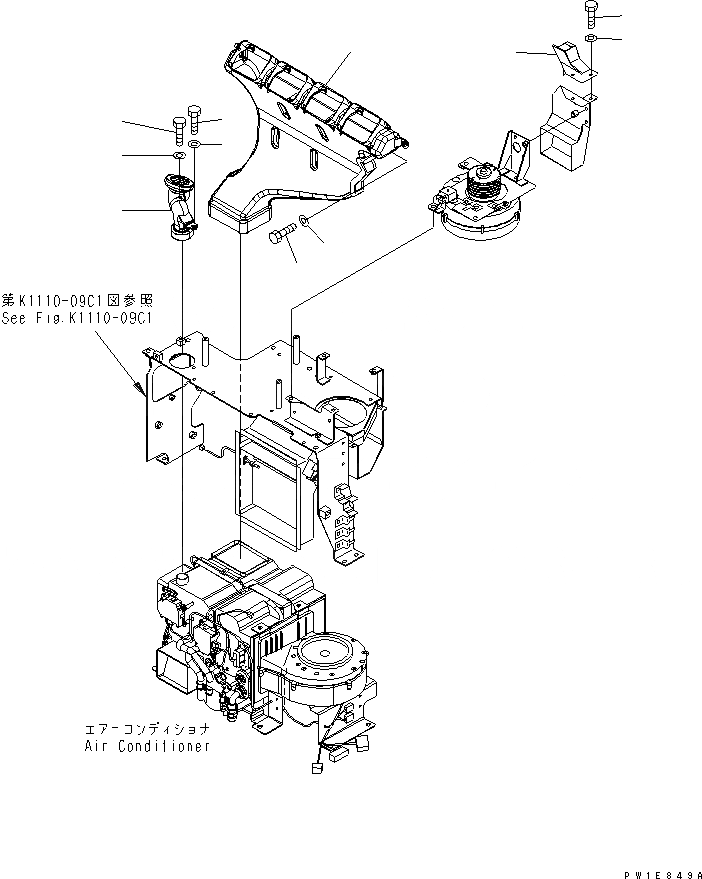 第K1110-09C1図参照
See Fig.K1110-09C1

エアーコンディショナ
Air Conditioner

PW1E849A