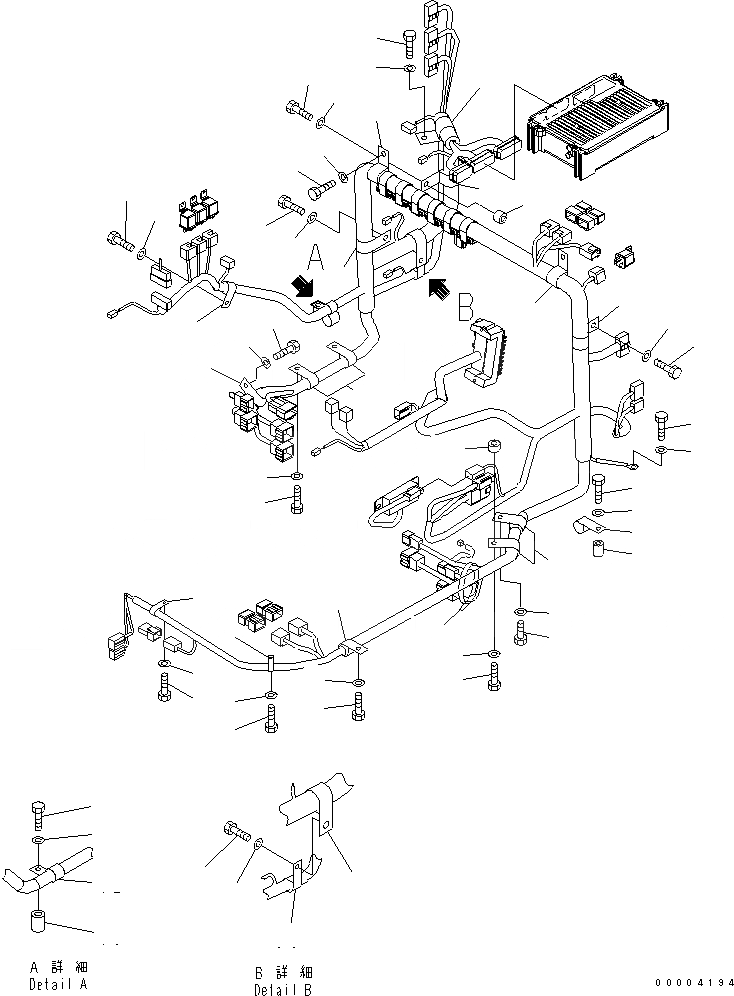 A

B

A 詳 細
Detail A

B 詳 細
Detail B

00004194