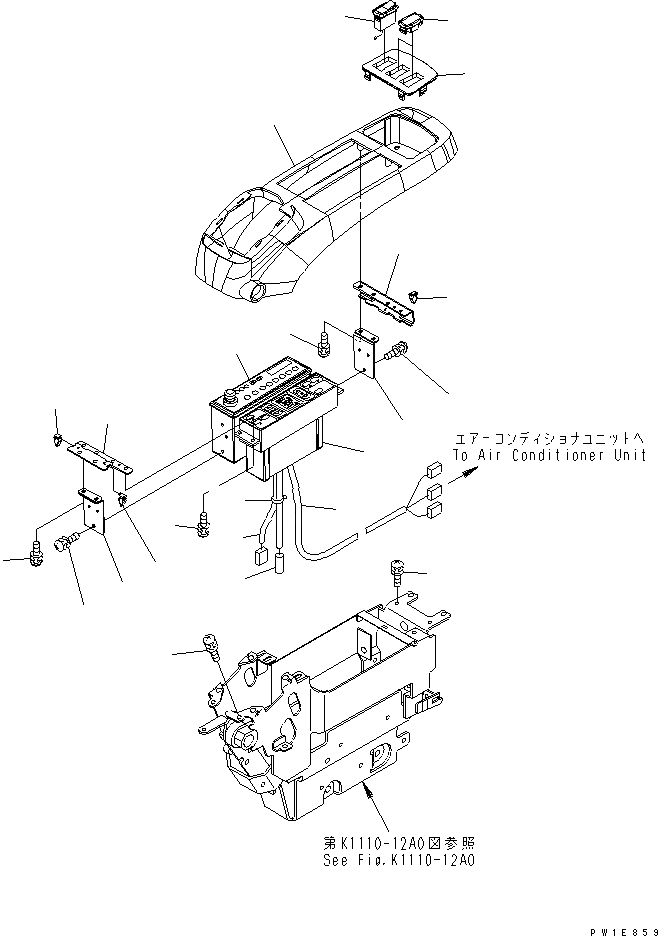 エアーコンディショナユニットへ
To Air Conditioner Unit

第K1110-12A0図参照
See Fig.K1110-12A0

PW1E859