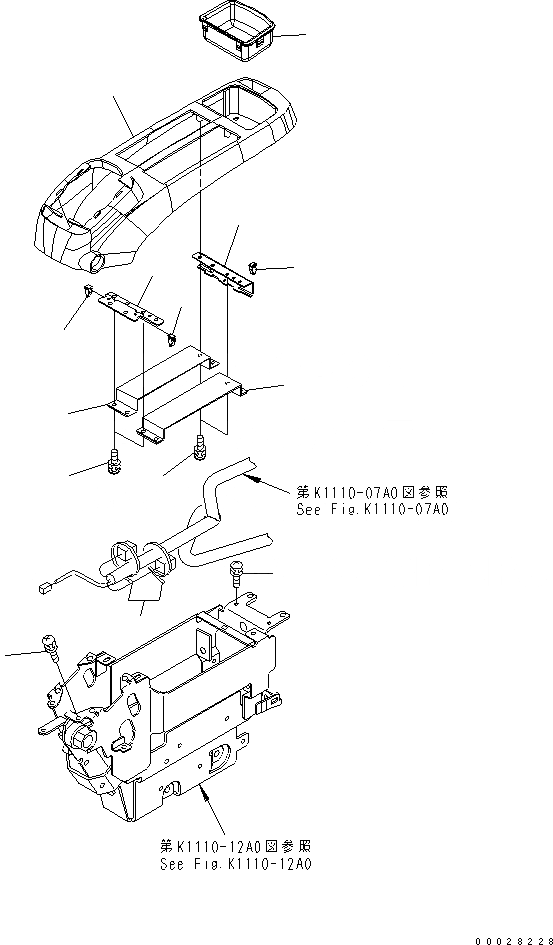 第K1110-07A0図参照
See Fig.K1110-07A0

第K1110-12A0図参照
See Fig.K1110-12A0

00028228