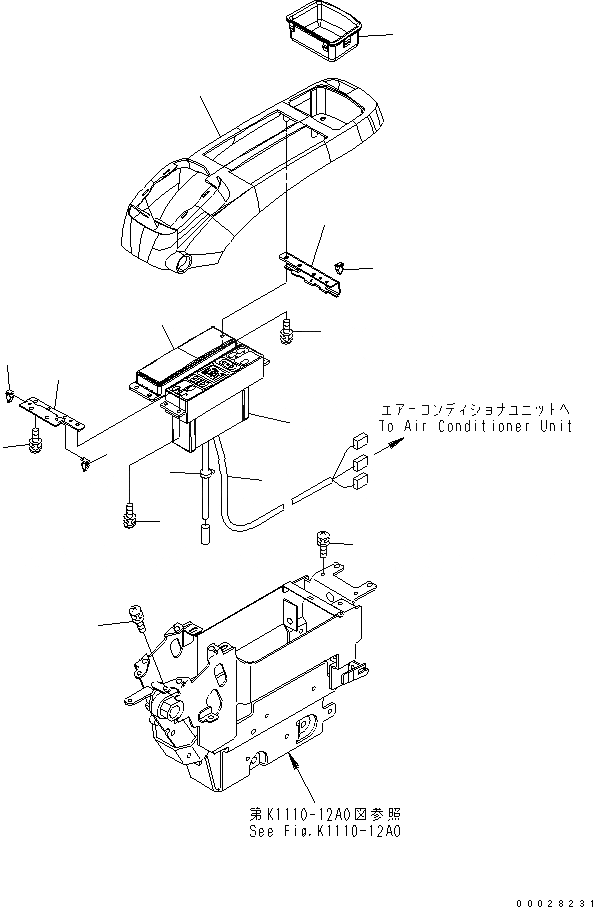 エアーコンディショナユニットへ
To Air Conditioner Unit

第K1110-12A0図参照
See Fig.K1110-12A0

00028231