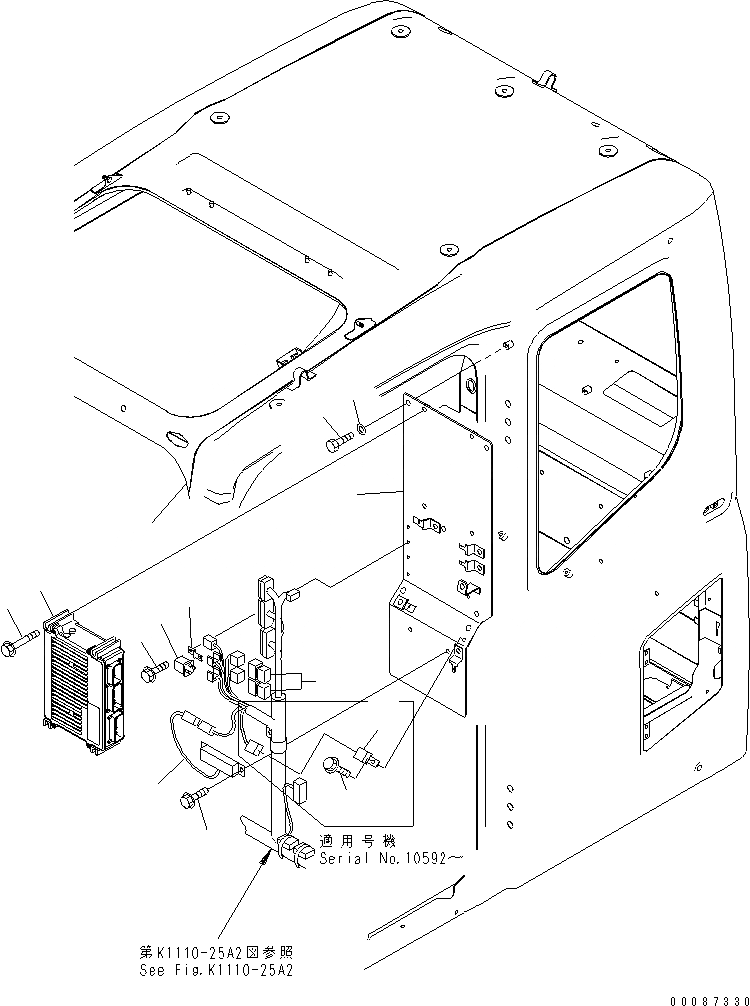 適用号機
Serial No.10592～

第K1110-25A2図参照
See Fig.K1110-25A2

00087330