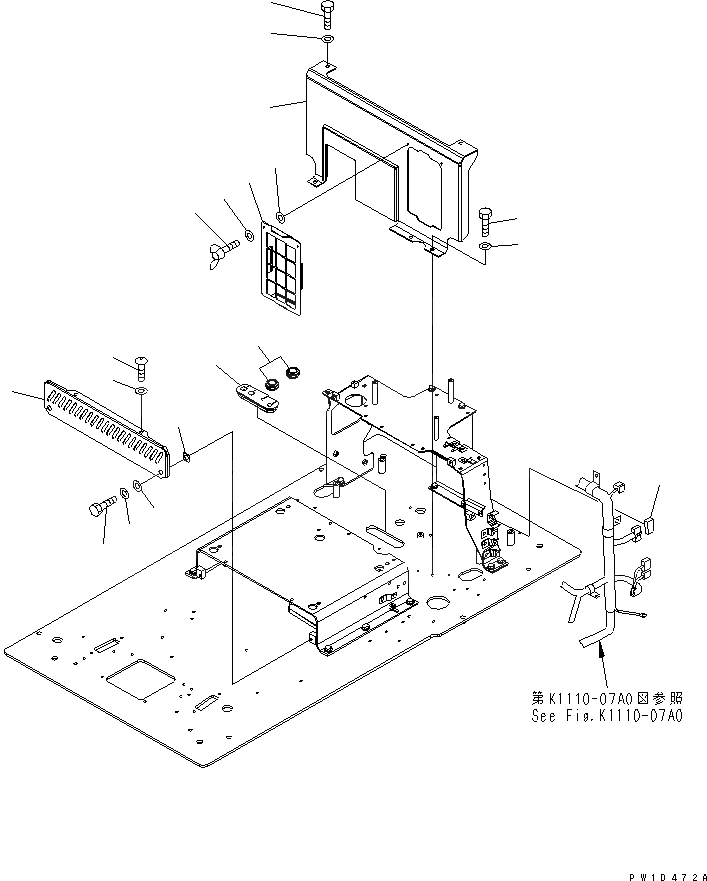 第K1110-07A0図参照
See Fig.K1110-07A0

PW10472A