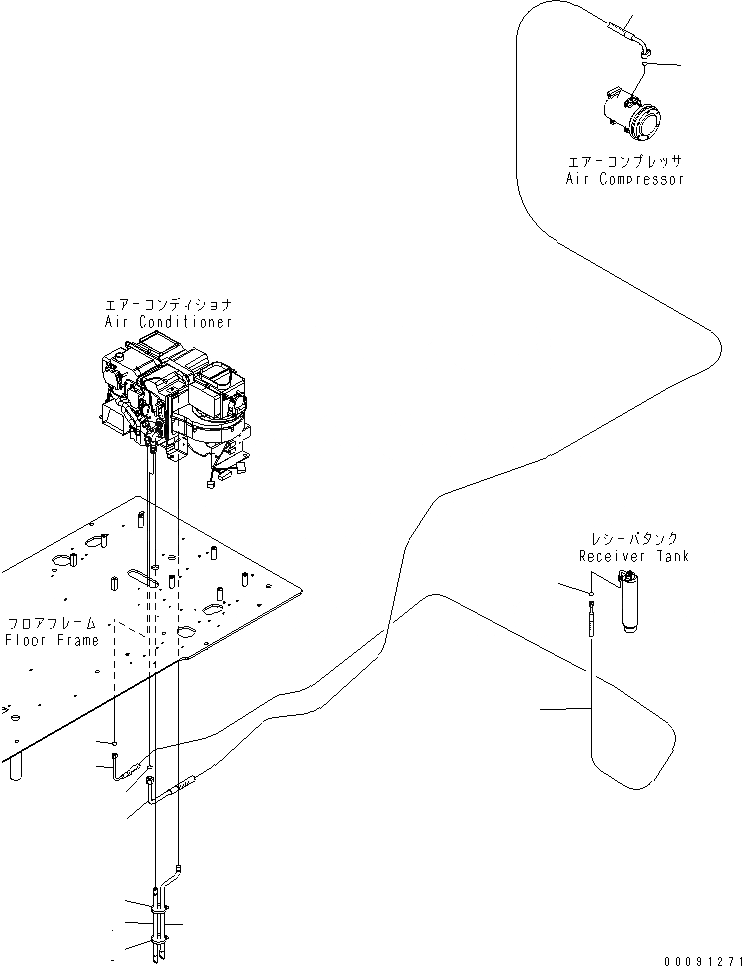 エアーコンプレッサ
Air Compressor

エアーコンディショナ
Air Conditioner

レシーバタンク
Receiver Tank

フロアフレーム
Floor Frame

00091271