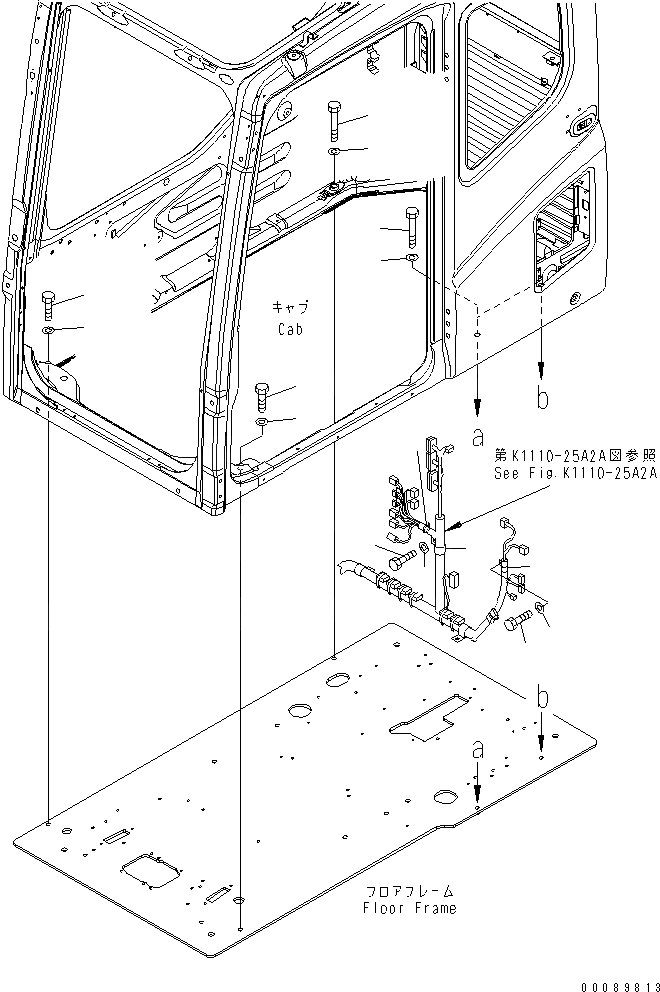 キャブ
Cab

b

a

第K1110-25A2A図参照
See Fig.K1110-25A2A

b

a

フロアフレーム
Floor Frame

00089813