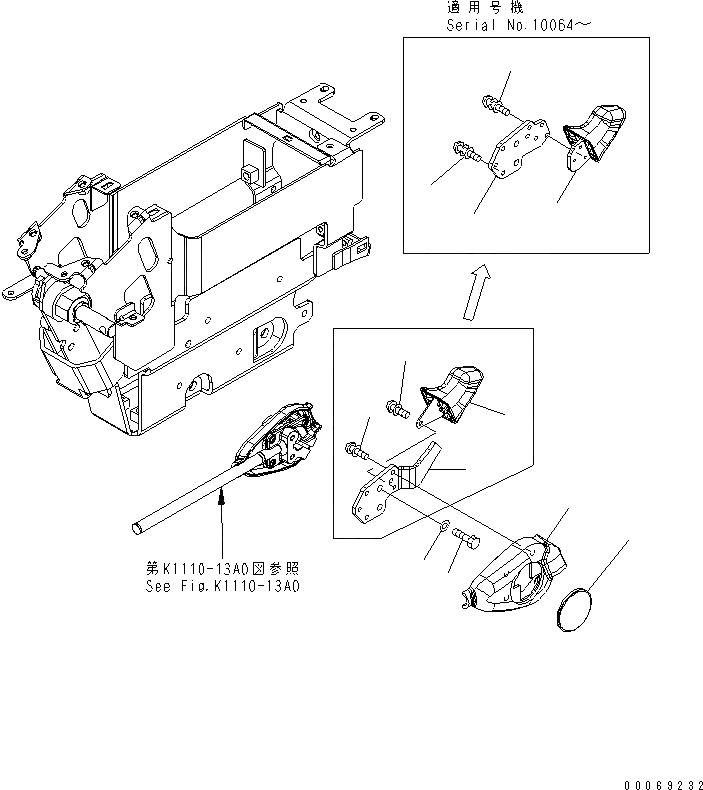 適用号機
Serial No.10064～

第K1110-13A0図参照
See Fig.K1110-13A0

00069232