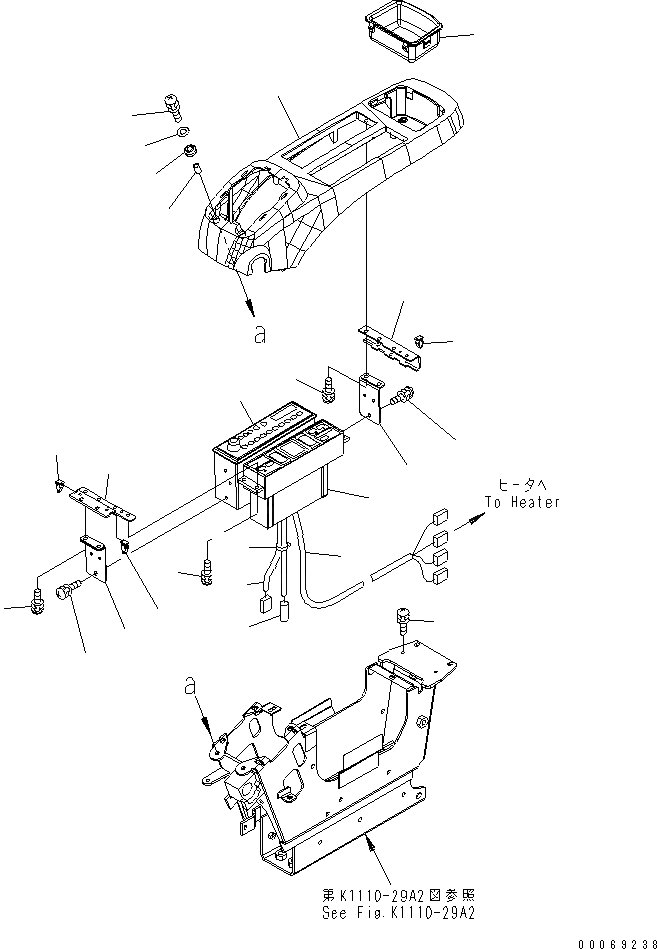 a

ヒータへ
To Heater

a

第K1110-29A2図参照
See Fig.K1110-29A2

00069238