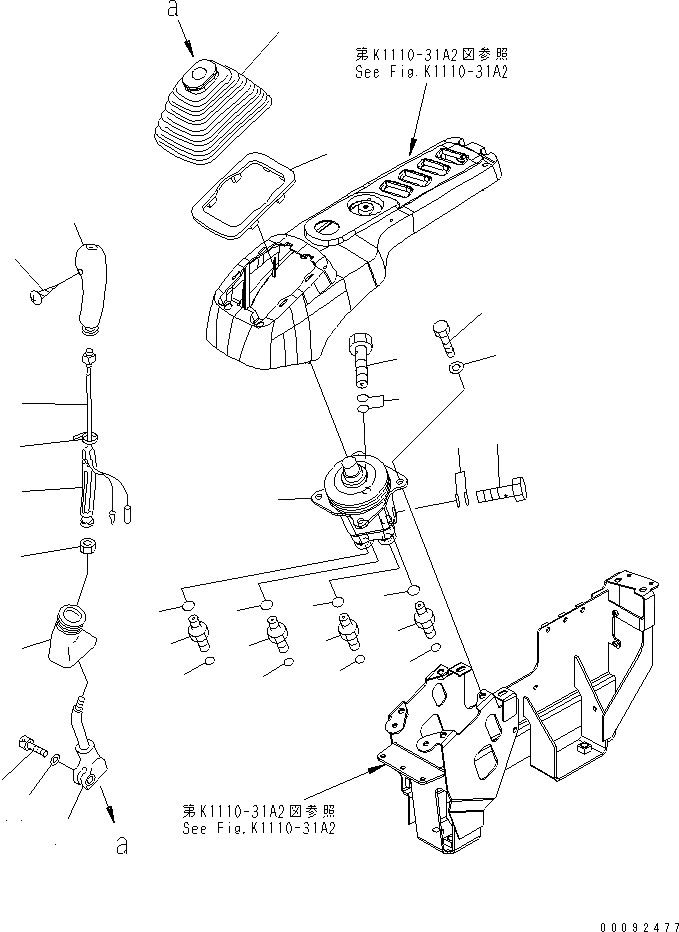 a

第K1110-31A2図参照
See Fig.K1110-31A2

第K1110-31A2図参照
See Fig.K1110-31A2

a

00092477