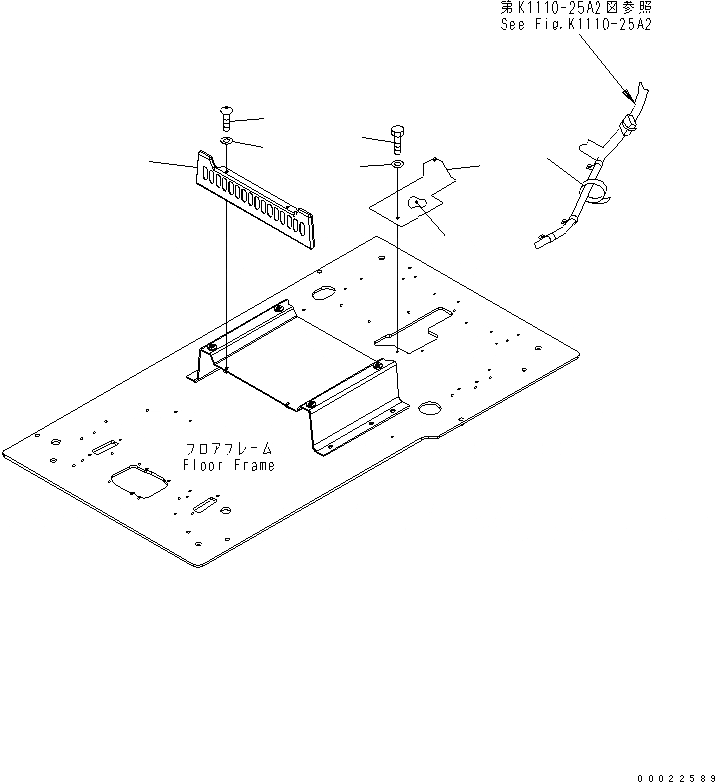 第K1110-25A2図参照
See Fig.K1110-25A2

フロアフレーム
Floor Frame

00022589