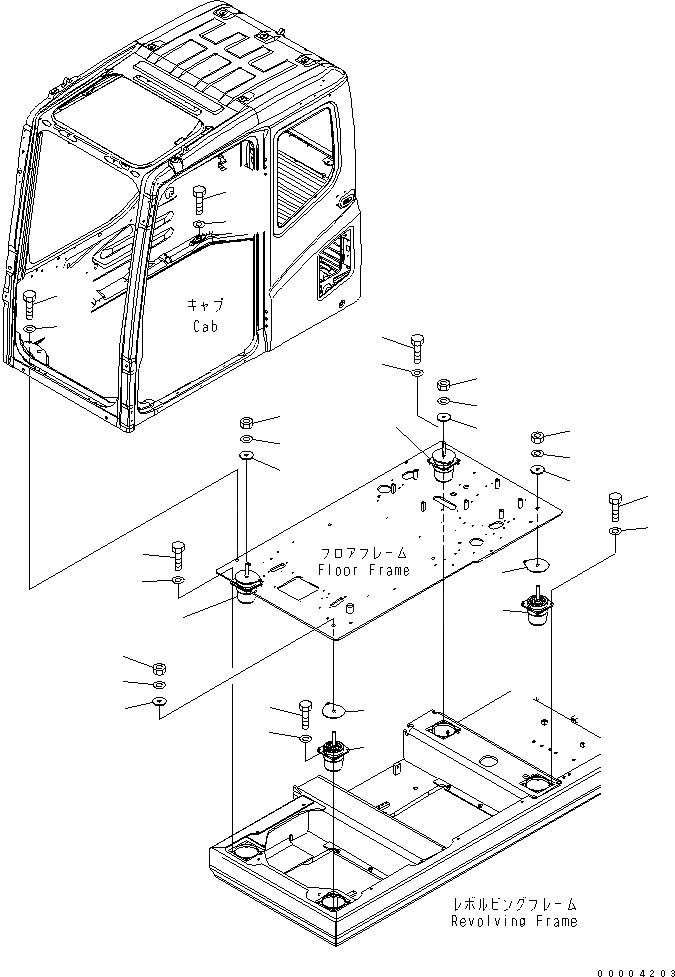 キャブ
Cab

フロアフレーム
Floor Frame

レボルビングフレーム
Revolving Frame

00004203