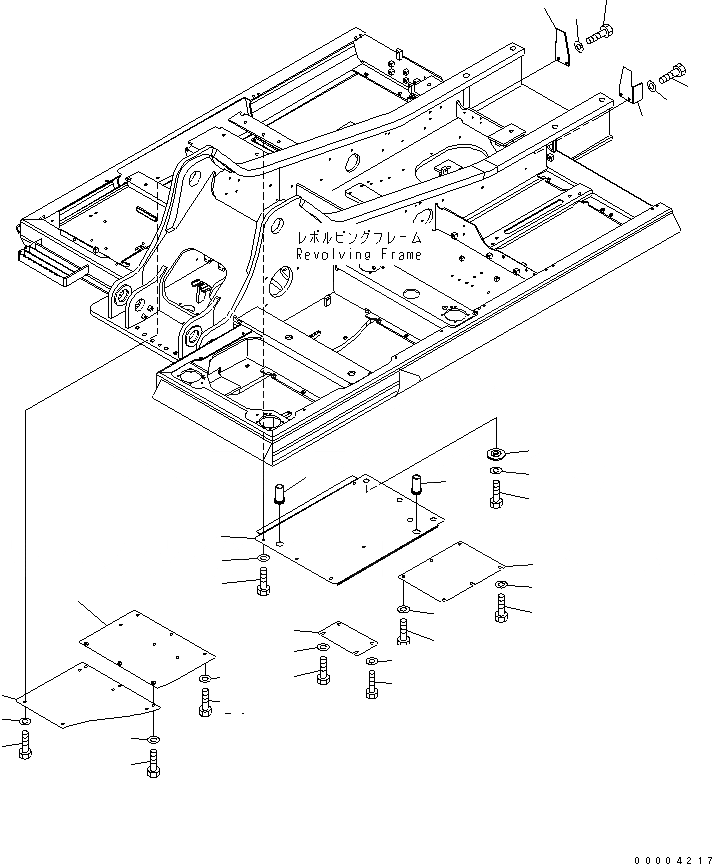 レボルビングフレーム
Revolving Frame

00004217