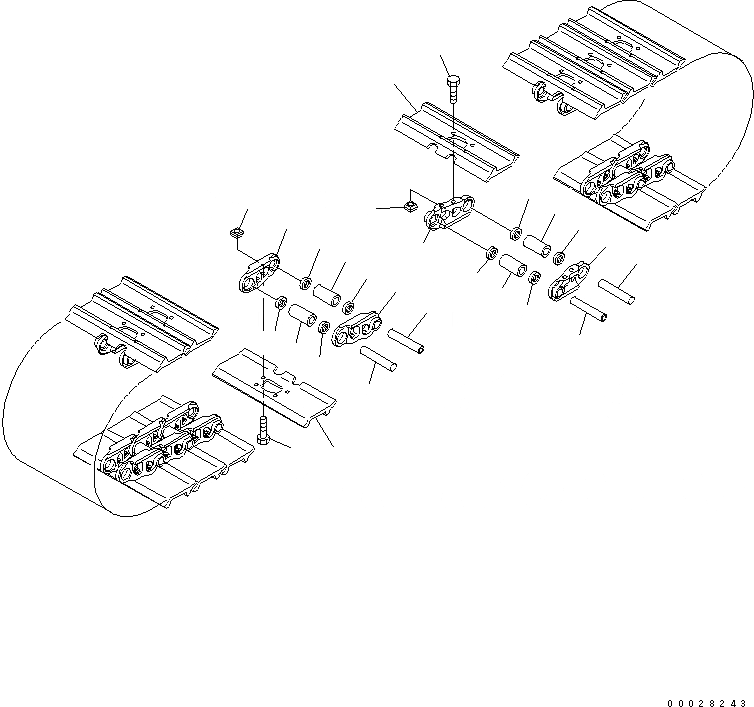 00028243