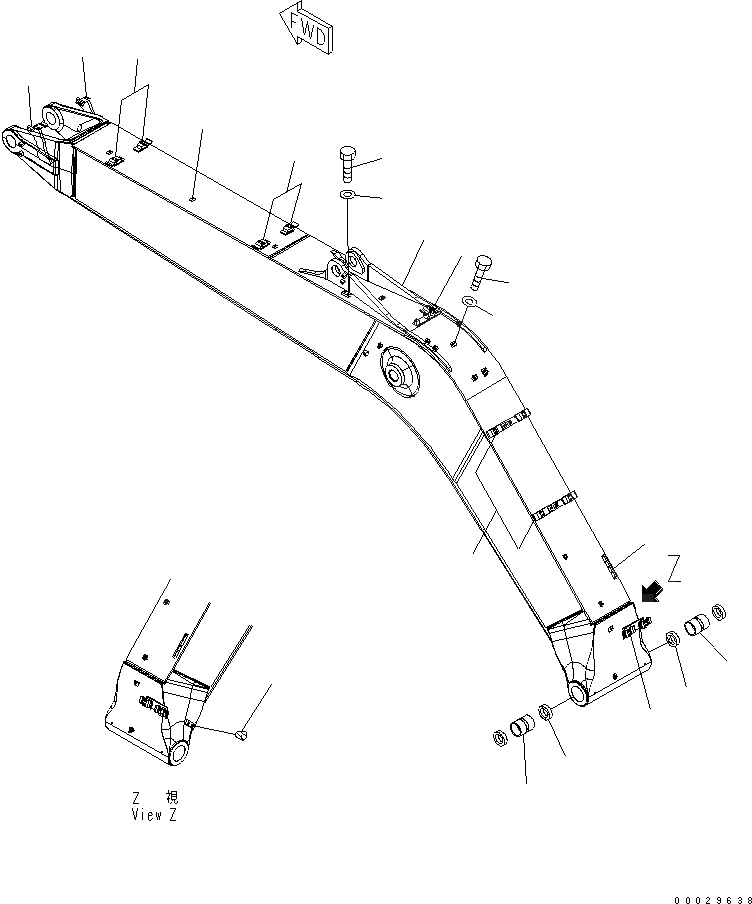 FWD

Z

Z 視
View Z

00029638