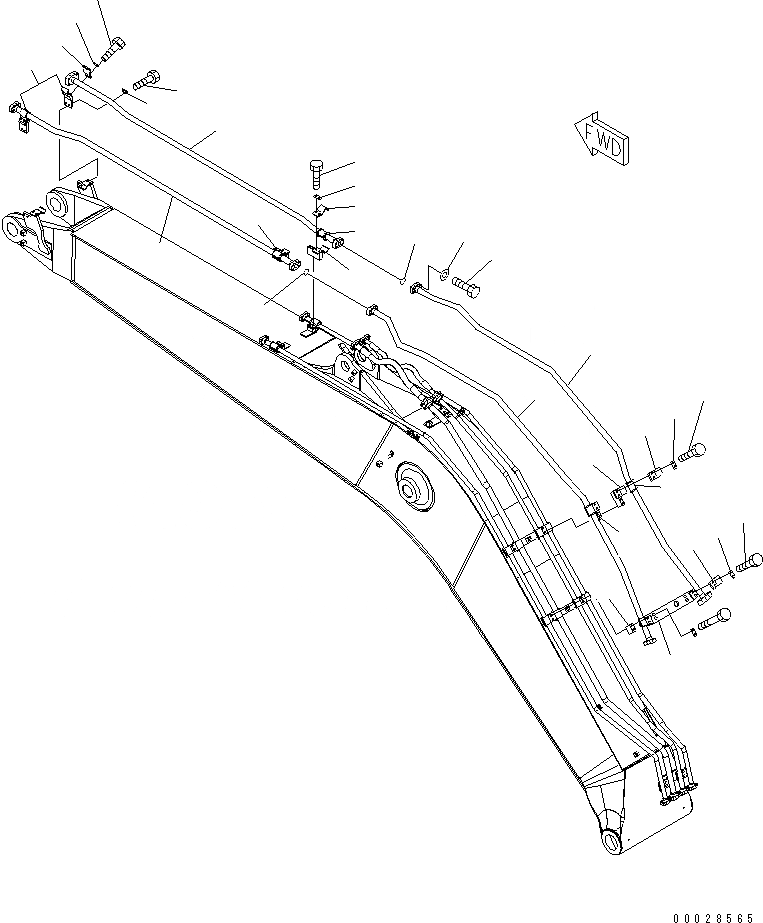 FWD

00028565