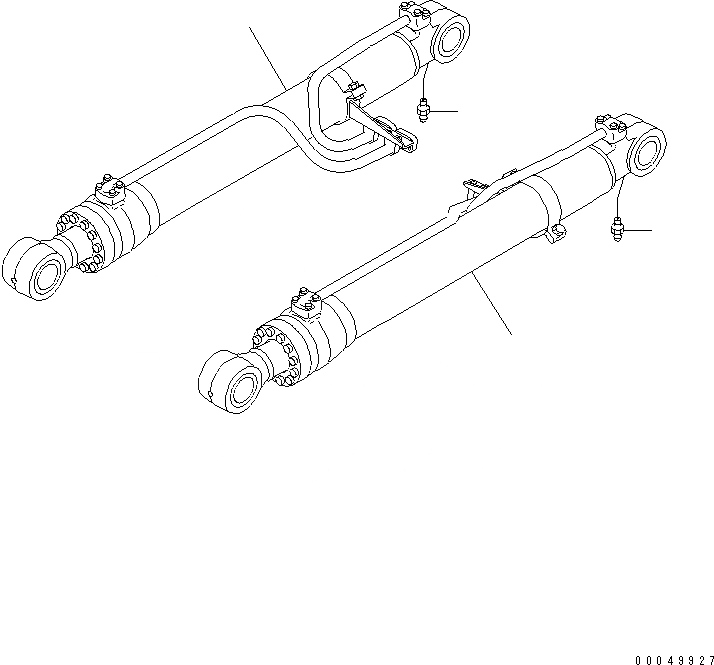 00049927