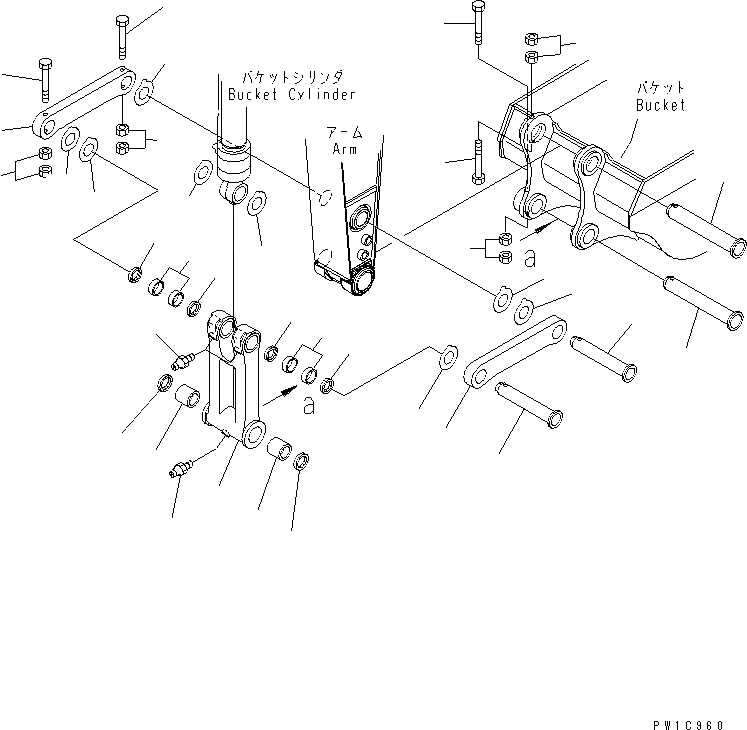 バケットシリンダ
Bucket Cylinder

アーム
Arm

バケット
Bucket

a

a

PW1C960